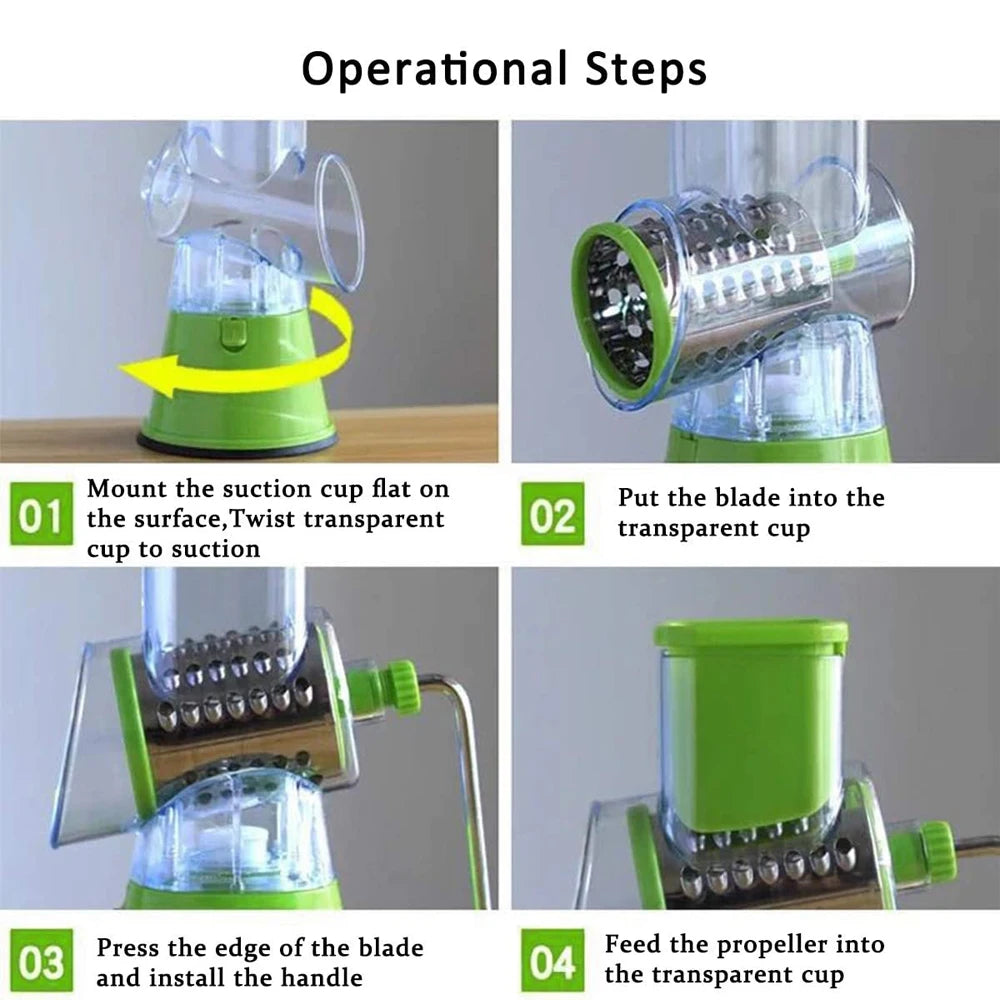 Operational Steps

01 Mount the suction cup flat on the surface,Twist transparent cup to suction

02 Put the blade into the transparent cup

03 Press the edge of the blade and install the handle

04 Feed the propeller into the transparent cup