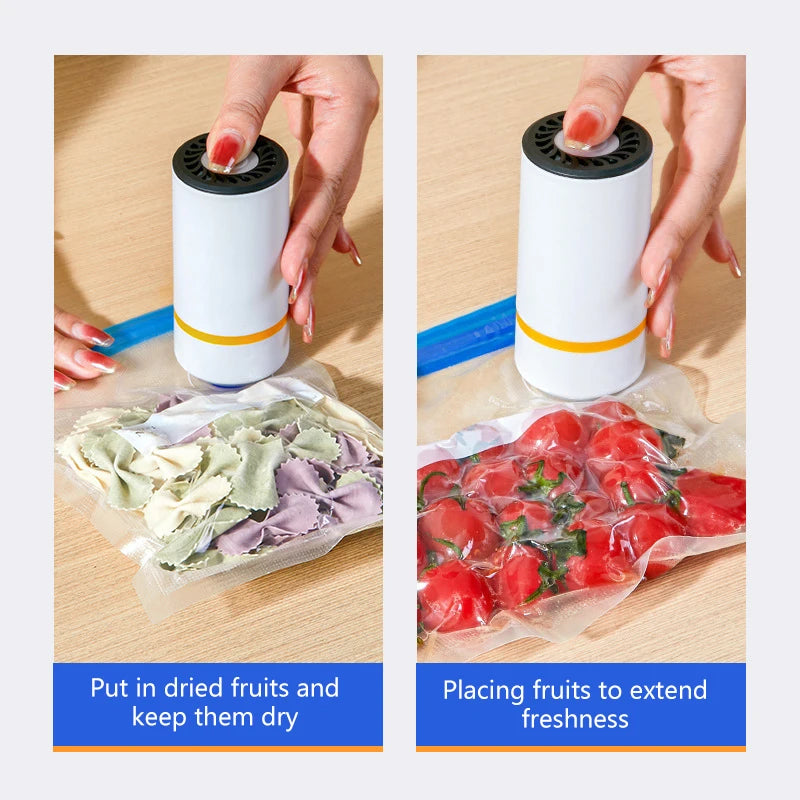 Put in dried fruits and keep them dry

Placing fruits to extend freshness